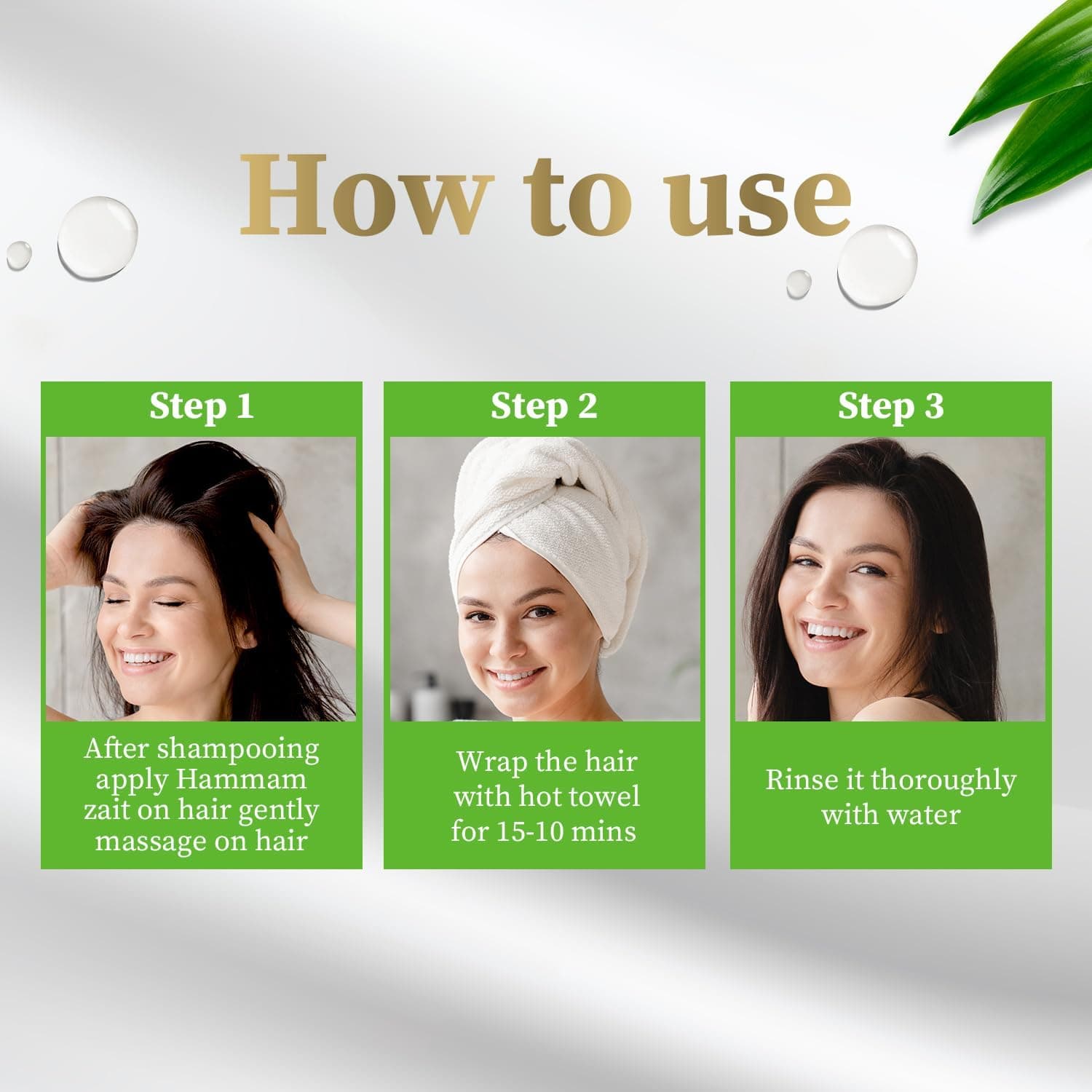 How to use

Step 1

After shampooing apply Hammam zait on hair gently massage on hair

Step 2

Wrap the hair with hot towel for 15-10 mins

Step 3

Rinse it thoroughly with water