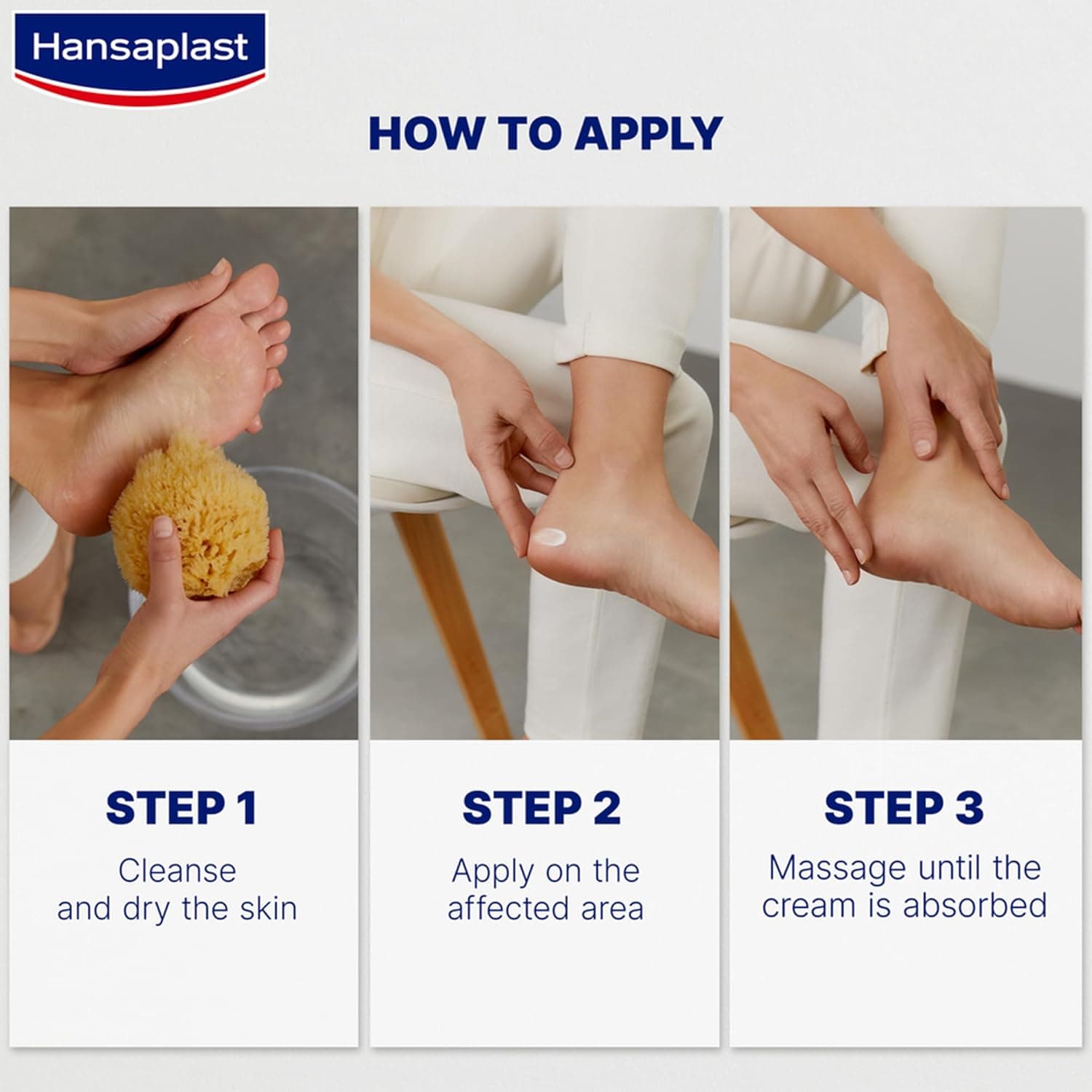 Hansaplast

HOW TO APPLY

STEP 1
Cleanse and dry the skin

STEP 2
Apply on the affected area

STEP 3
Massage until the cream is absorbed