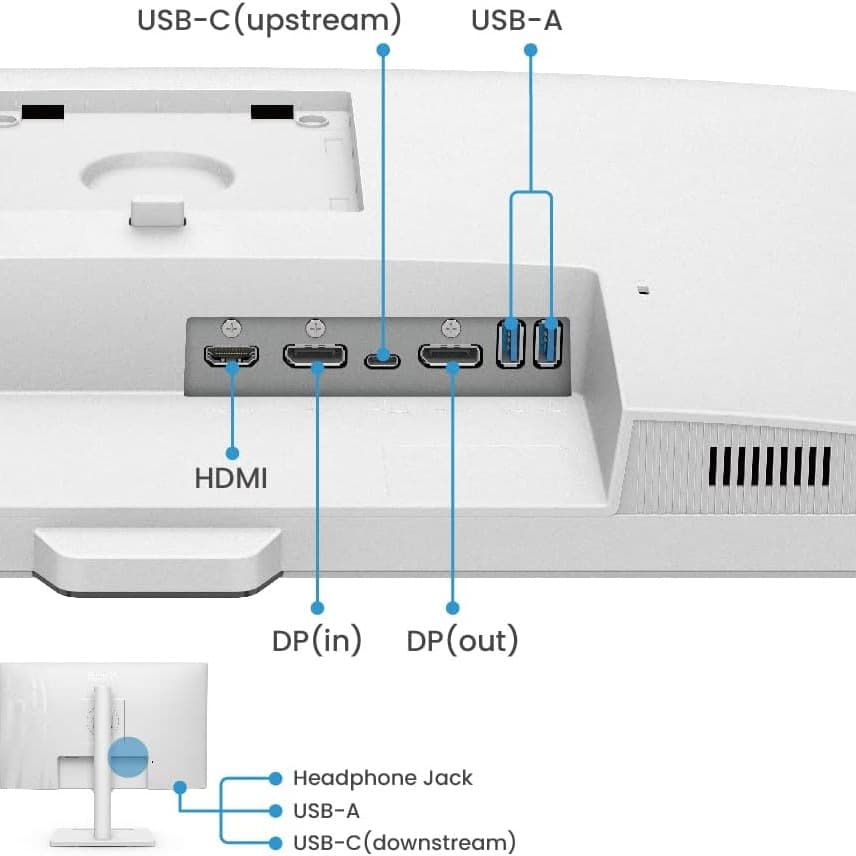 USB-C(upstream)
USB-A

HDMI

DP(in)
DP(out)

Headphone Jack
USB-A
USB-C(downstream)