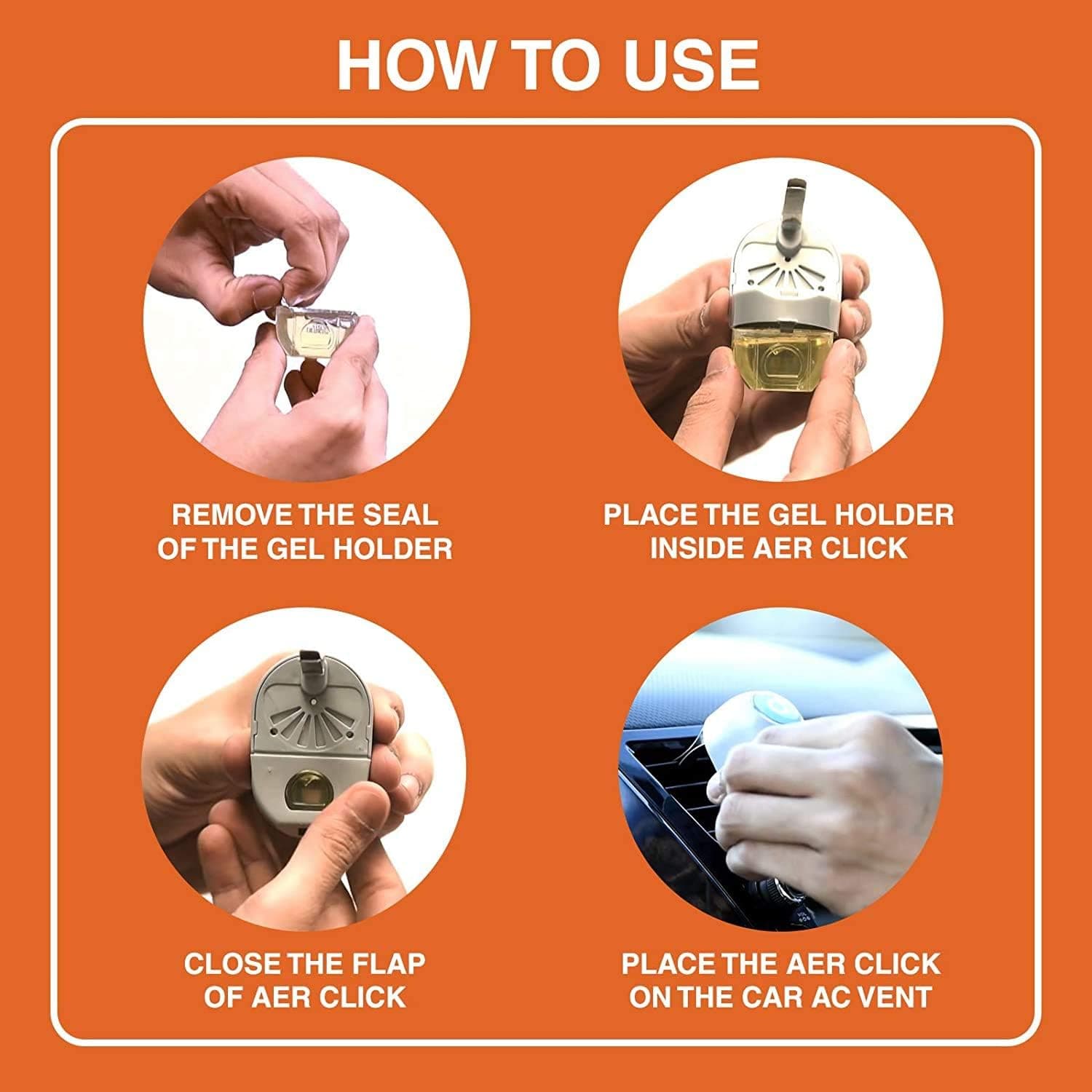 HOW TO USE

REMOVE THE SEAL OF THE GEL HOLDER

PLACE THE GEL HOLDER INSIDE AER CLICK

CLOSE THE FLAP OF AER CLICK

PLACE THE AER CLICK ON THE CAR AC VENT