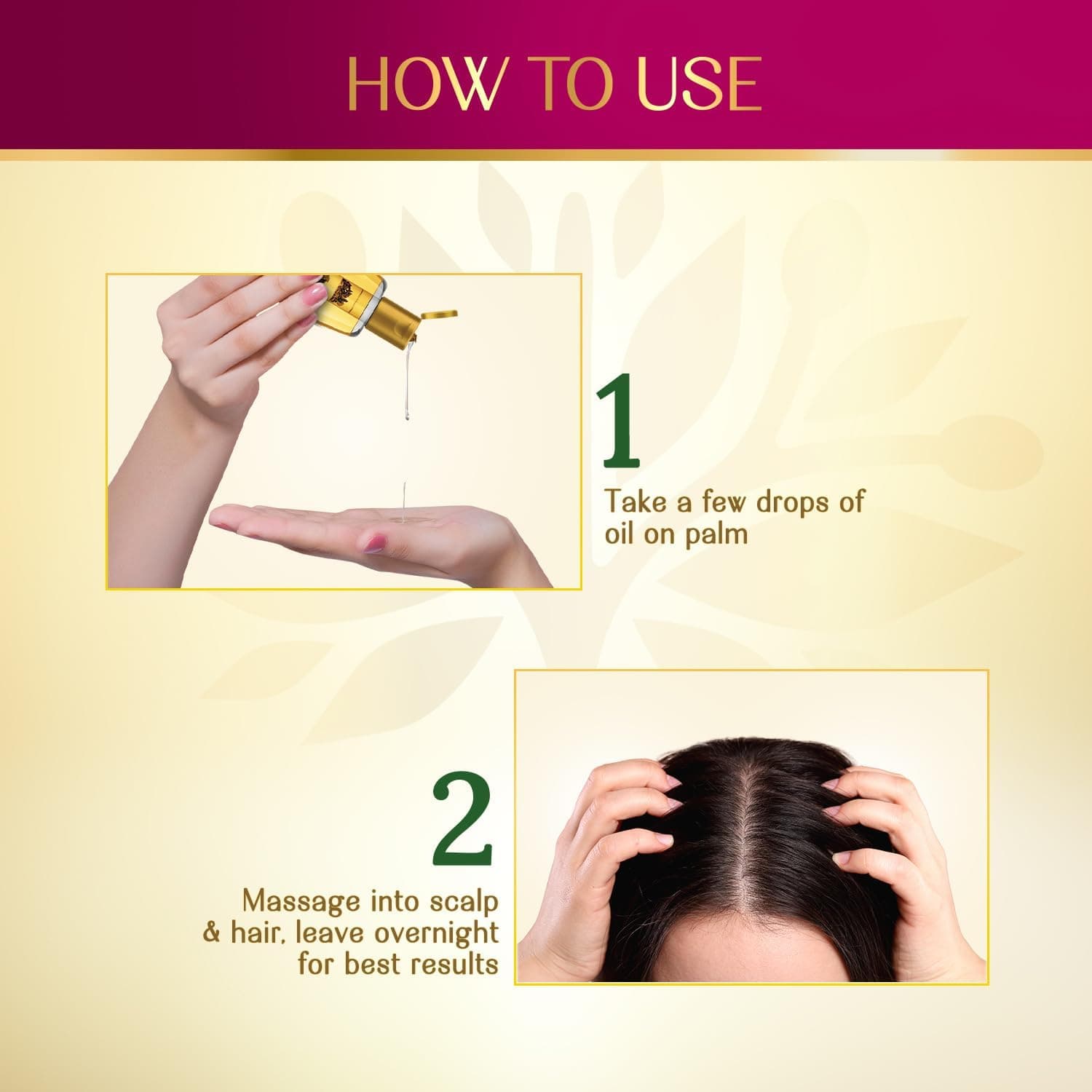 HOW TO USE

1

Take a few drops of oil on palm

2

Massage into scalp & hair, leave overnight for best results