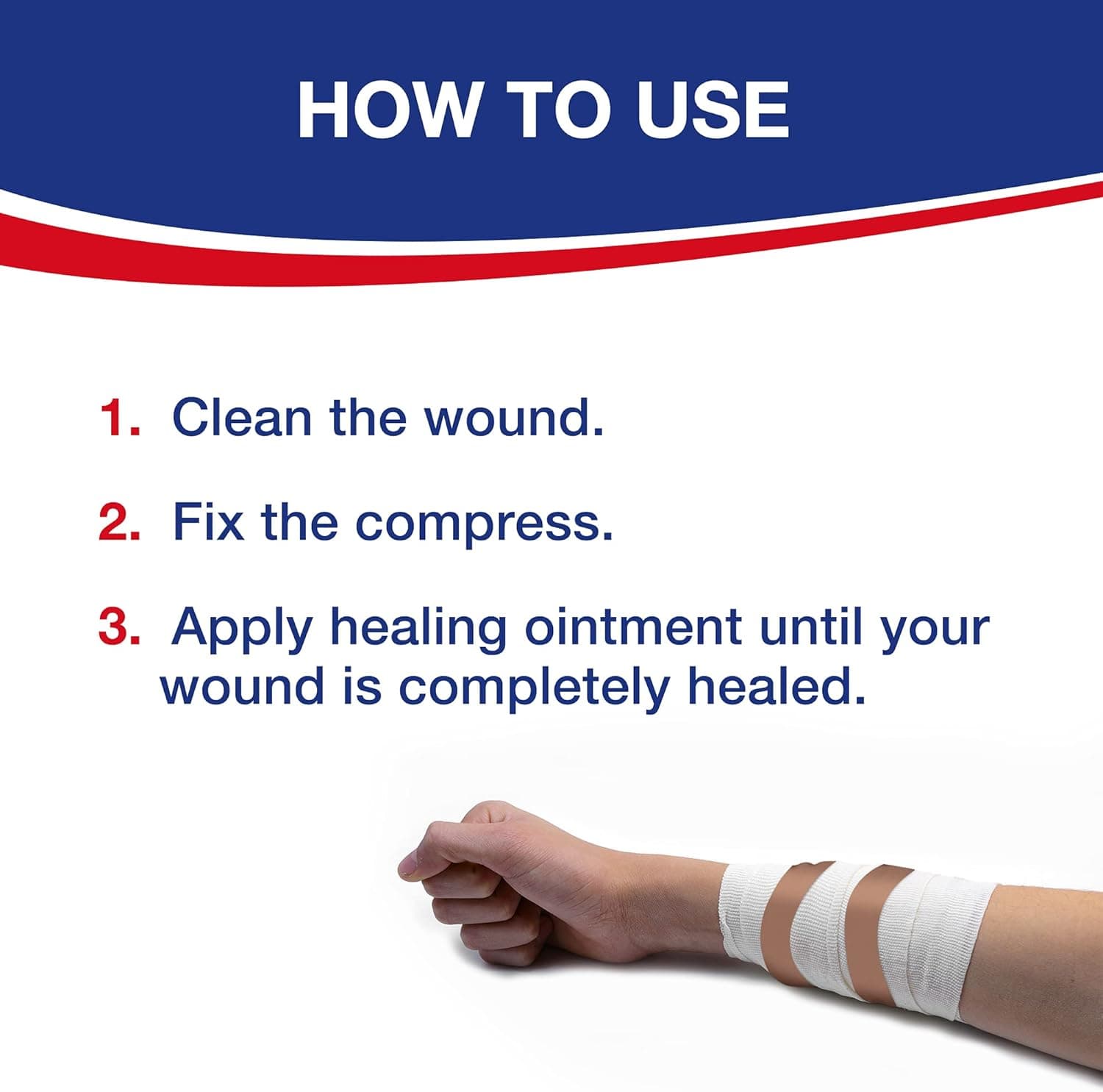 HOW TO USE

1. Clean the wound.

2. Fix the compress.

3. Apply healing ointment until your wound is completely healed.